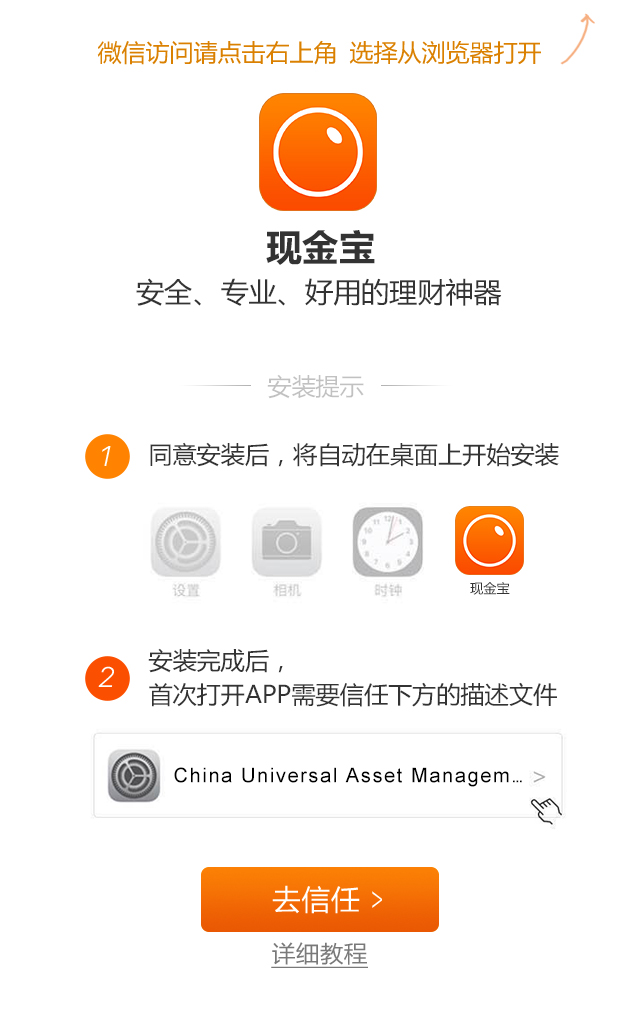 微信访问请点击右上角 选择从浏览器打开

现金宝

安全、专业、好用的理财神器

安装提示

1 同意安装后，将自动在桌面上开始安装

设置 相机 时钟 现金宝

2 安装完成后，
首次打开APP需要信任下方的描述文件

China Universal Asset Managem... >

去信任 >

详细教程